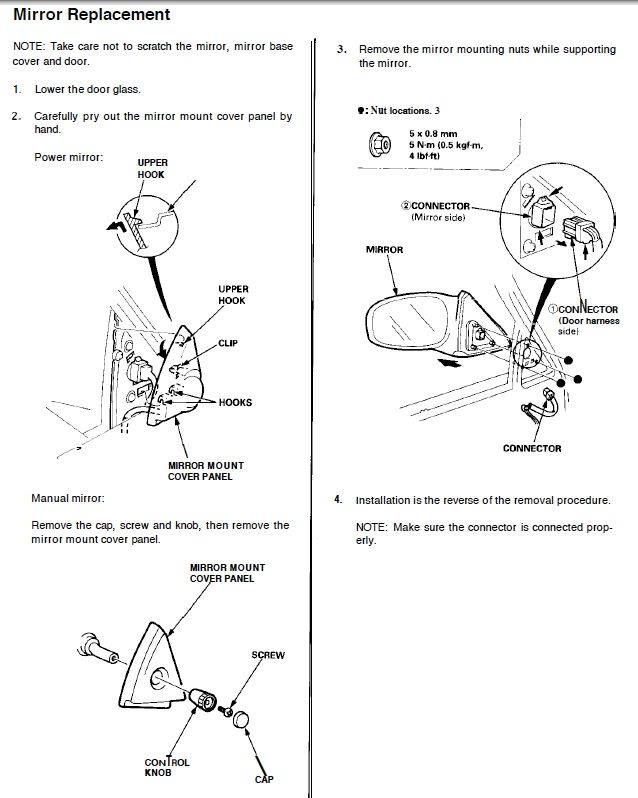 Mirror Replacement

NOTE: Take care not to scratch the mirror, mirror base cover and door.

1. Lower the door glass.

2. Carefully pry out the mirror mount cover panel by hand.

Power mirror:

UPPER HOOK

UPPER HOOK

CLIP

HOOKS

MIRROR MOUNT COVER PANEL

Manual mirror:

Remove the cap, screw and knob, then remove the mirror mount cover panel.

MIRROR MOUNT COVER PANEL

SCREW

CONTROL KNOB

CAP

3. Remove the mirror mounting nuts while supporting the mirror.

●: Nut locations. 3

5 x 0.8 mm
5 N·m (0.5 kgf·m, 4 lbf·ft)

②CONNECTOR (Mirror side)

MIRROR

①CONNECTOR (Door harness side)

CONNECTOR

4. Installation is the reverse of the removal procedure.

NOTE: Make sure the connector is connected properly.