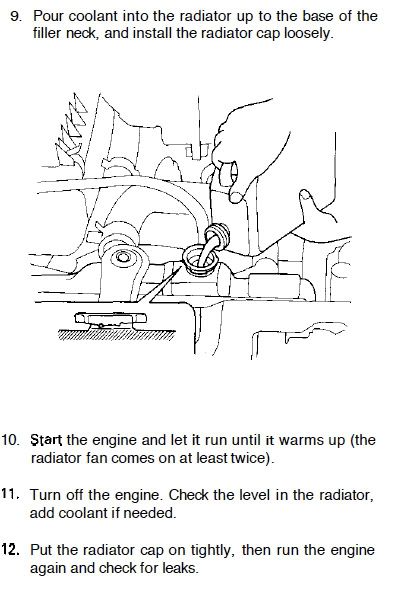 9. Pour coolant into the radiator up to the base of the filler neck, and install the radiator cap loosely.

10. Start the engine and let it run until it warms up (the radiator fan comes on at least twice).

11. Turn off the engine. Check the level in the radiator, add coolant if needed.

12. Put the radiator cap on tightly, then run the engine again and check for leaks.