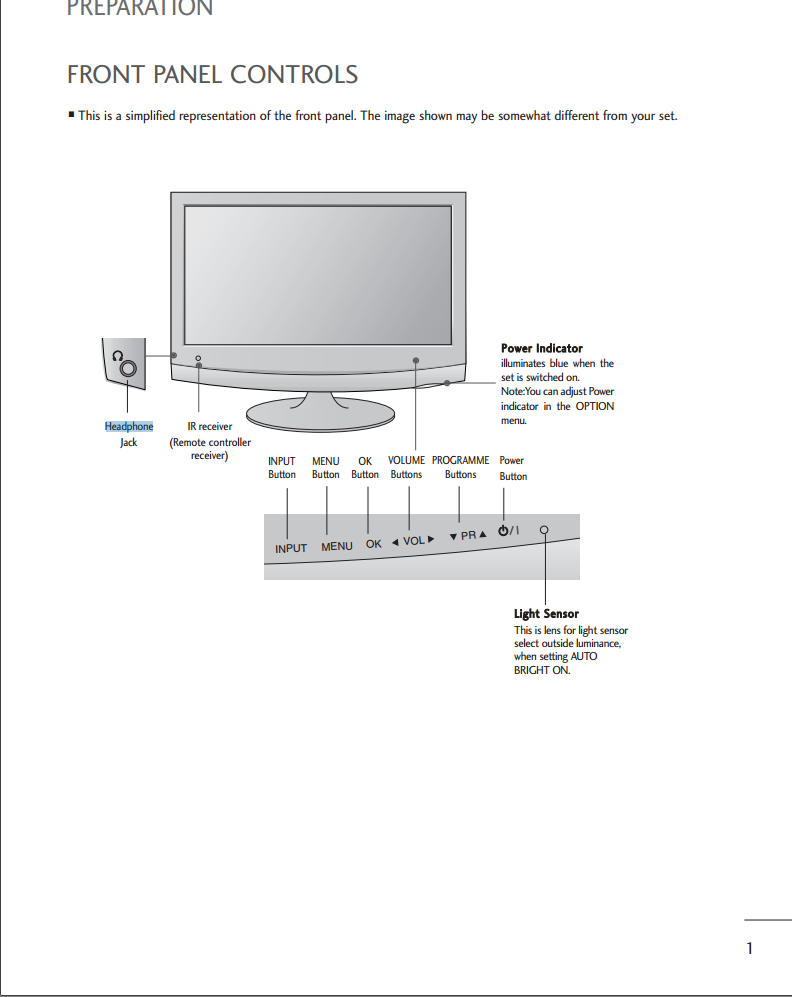 PREPARATION

FRONT PANEL CONTROLS

■ This is a simplified representation of the front panel. The image shown may be somewhat different from your set.

Power Indicator
illuminates blue when the set is switched on.
Note:You can adjust Power indicator in the OPTION menu.

Headphone Jack

IR receiver (Remote controller receiver)

INPUT Button

MENU Button

OK Button

VOLUME Buttons

PROGRAMME Buttons

Power Button

INPUT MENU OK ◄ VOL ► ▼ PR ▲ ⏻/ I

Light Sensor
This is lens for light sensor select outside luminance, when setting AUTO BRIGHT ON.

1