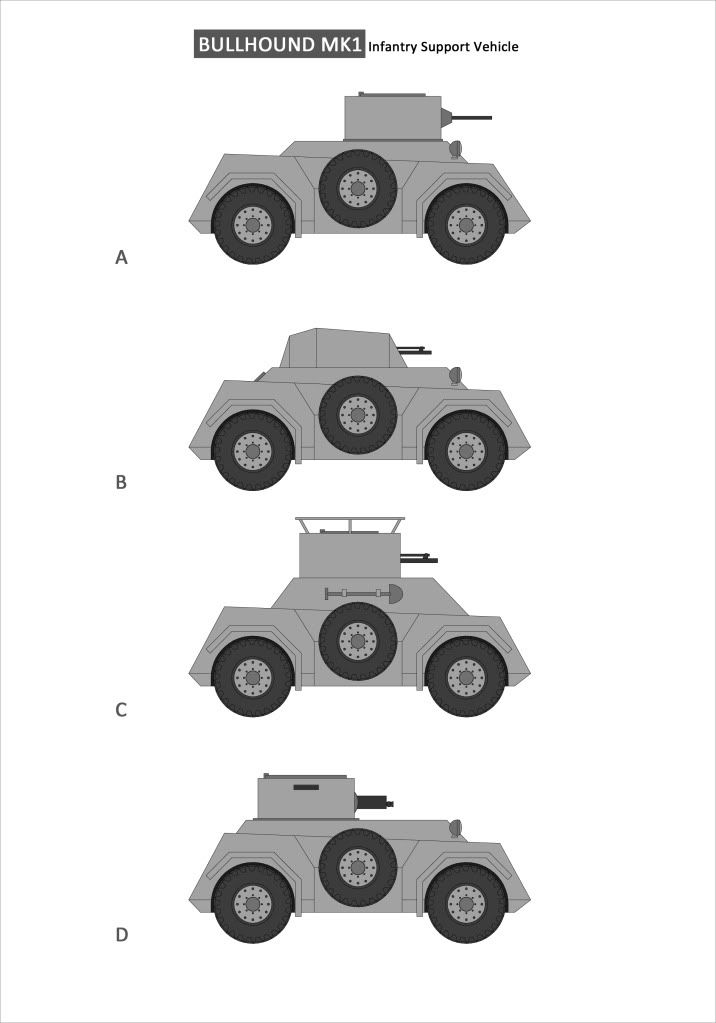 BULLHOUND MK1 Infantry Support Vehicle

A

B

C

D