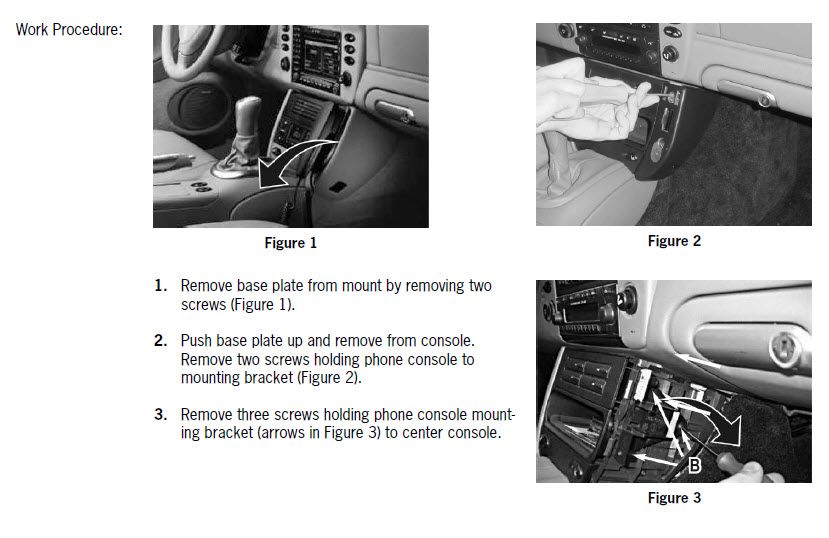 Work Procedure:

Figure 1

Figure 2

1. Remove base plate from mount by removing two screws (Figure 1).

2. Push base plate up and remove from console. Remove two screws holding phone console to mounting bracket (Figure 2).

3. Remove three screws holding phone console mounting bracket (arrows in Figure 3) to center console.

B

Figure 3